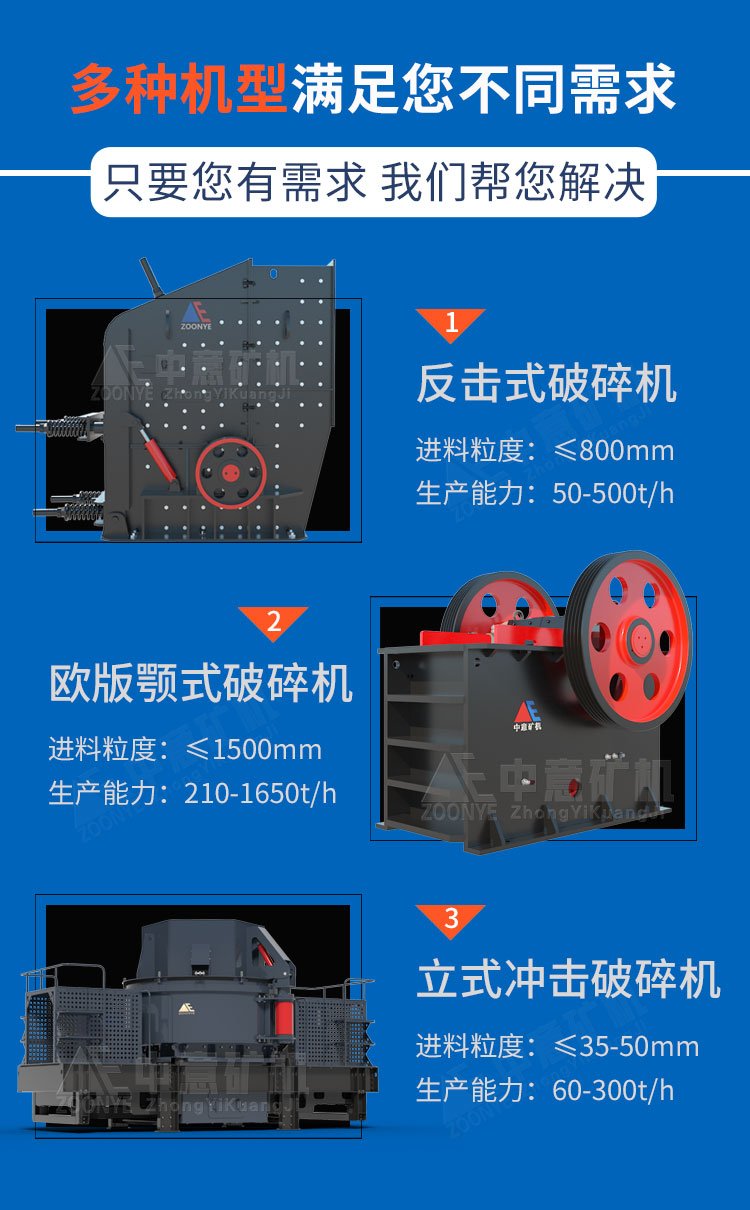 多种机型满足您不同需求

只要您有需求 我们帮您解决

ZOONYE

中意矿机
ZOONYE ZhongYiKuangJi

1

反击式破碎机

进料粒度：≤800mm
生产能力：50-500t/h

2

欧版颚式破碎机

进料粒度：≤1500mm
生产能力：210-1650t/h

中意矿机

中意矿机
ZOONYE ZhongYiKuangJi

3

立式冲击破碎机

进料粒度：≤35-50mm
生产能力：60-300t/h

中意矿机
ZOONYE ZhongYiKuangJi